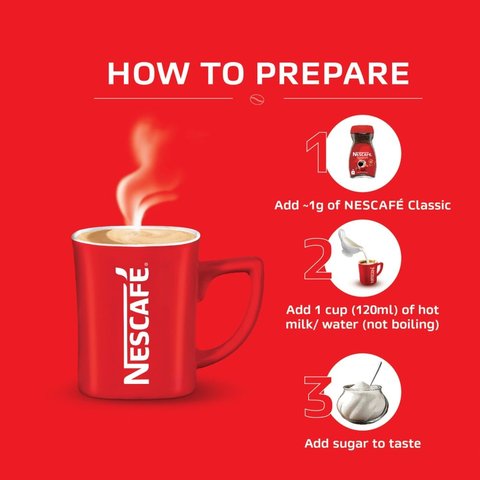 HOW TO PREPARE

NESCAFÉ

1

NESCAFÉ

Add ~1g of NESCAFÉ Classic

2

Add 1 cup (120ml) of hot milk/ water (not boiling)

3

Add sugar to taste