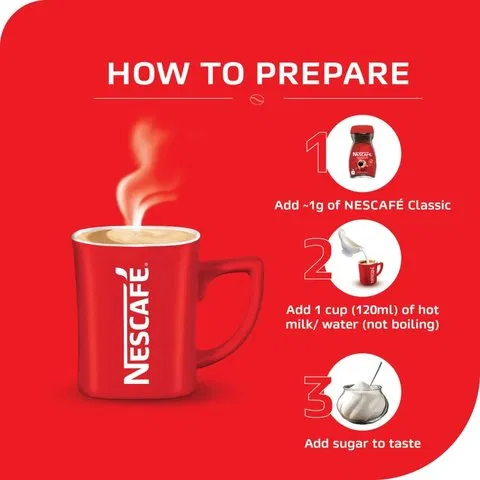 HOW TO PREPARE

NESCAFÉ

1

NESCAFÉ

Add ~1g of NESCAFÉ Classic

2

Add 1 cup (120ml) of hot milk/ water (not boiling)

3

Add sugar to taste