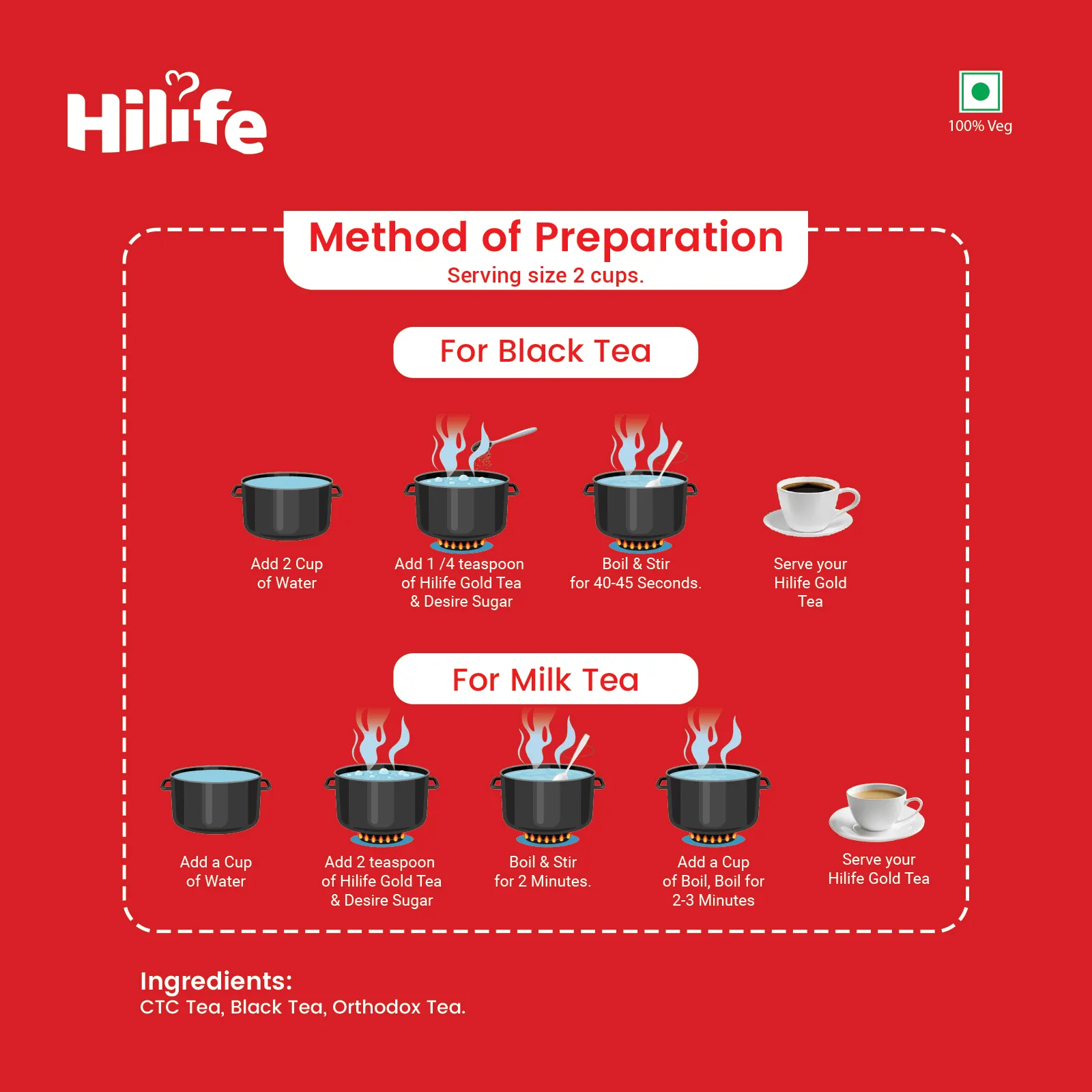 Hilife

100% Veg

Method of Preparation
Serving size 2 cups.

For Black Tea

Add 2 Cup of Water

Add 1 /4 teaspoon of Hilife Gold Tea & Desire Sugar

Boil & Stir for 40-45 Seconds.

Serve your Hilife Gold Tea

For Milk Tea

Add a Cup of Water

Add 2 teaspoon of Hilife Gold Tea & Desire Sugar

Boil & Stir for 2 Minutes.

Add a Cup of Boil, Boil for 2-3 Minutes

Serve your Hilife Gold Tea

Ingredients:
CTC Tea, Black Tea, Orthodox Tea.